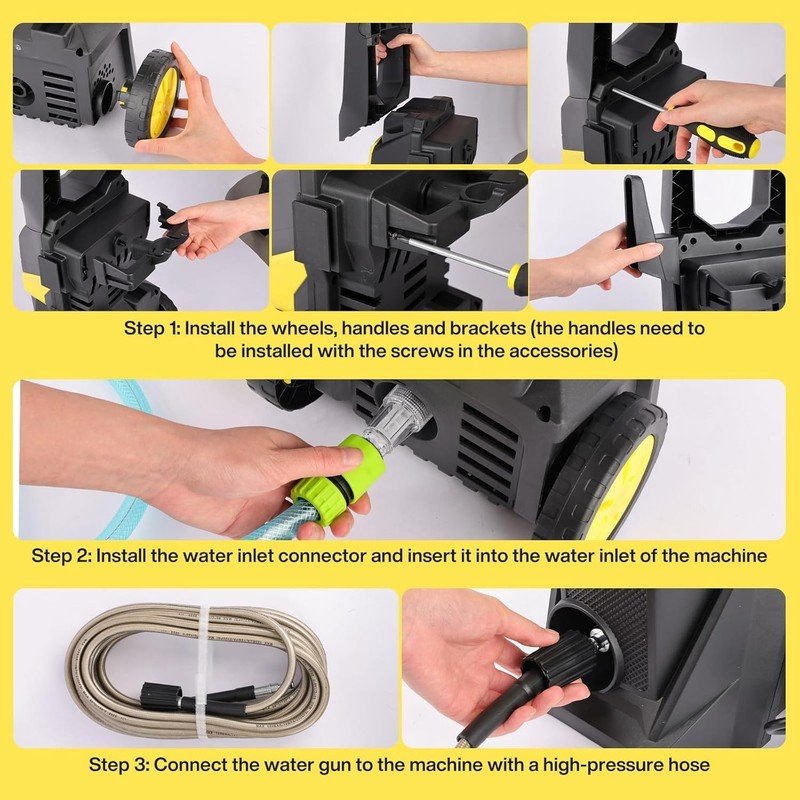 Step 1: Install the wheels, handles and brackets (the handles need to be installed with the screws in the accessories)

Step 2: Install the water inlet connector and insert it into the water inlet of the machine

Step 3: Connect the water gun to the machine with a high-pressure hose