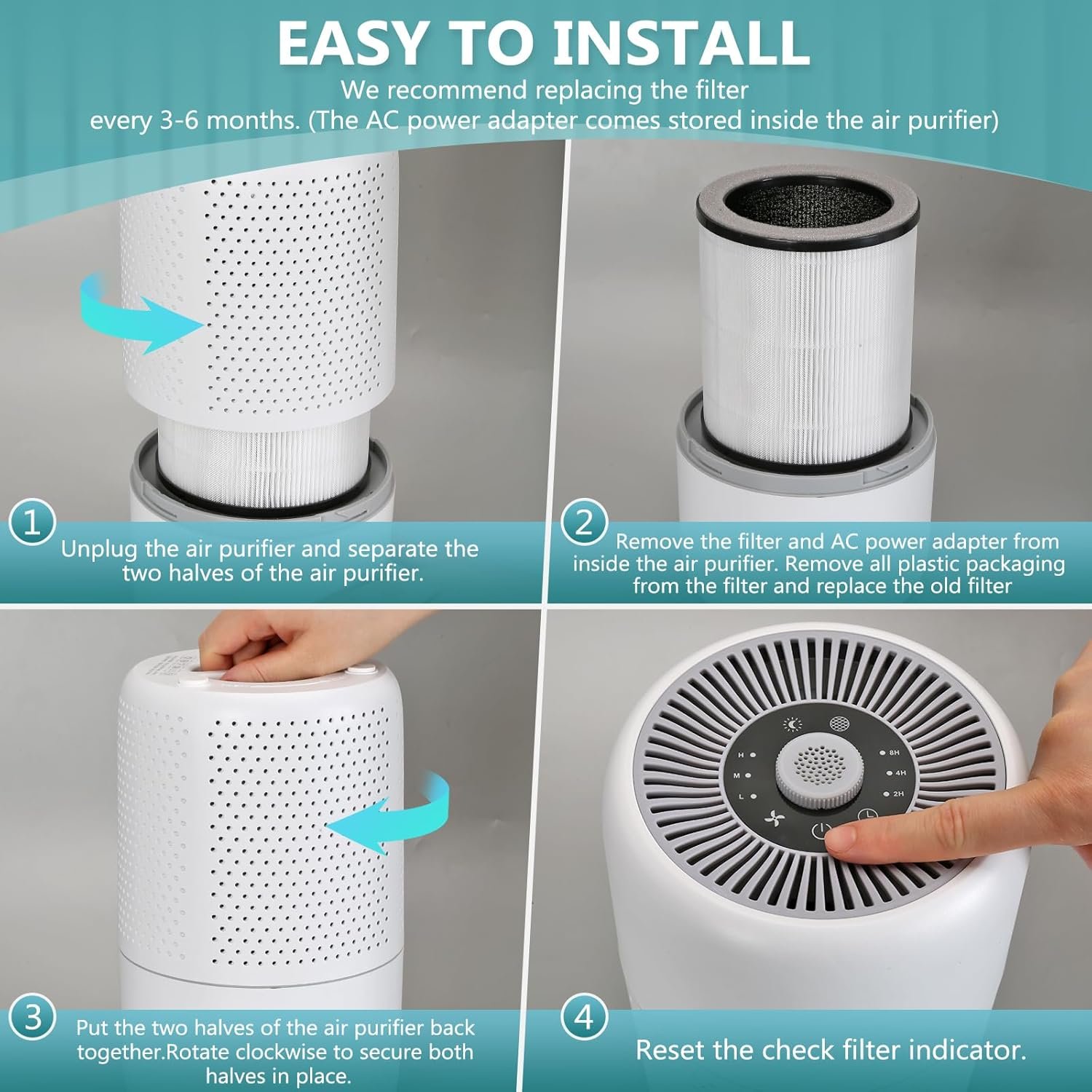 EASY TO INSTALL

We recommend replacing the filter every 3-6 months. (The AC power adapter comes stored inside the air purifier)

1

Unplug the air purifier and separate the two halves of the air purifier.

2

Remove the filter and AC power adapter from inside the air purifier. Remove all plastic packaging from the filter and replace the old filter

H
M
L
8H
4H
2H

3

Put the two halves of the air purifier back together.Rotate clockwise to secure both halves in place.

4

Reset the check filter indicator.